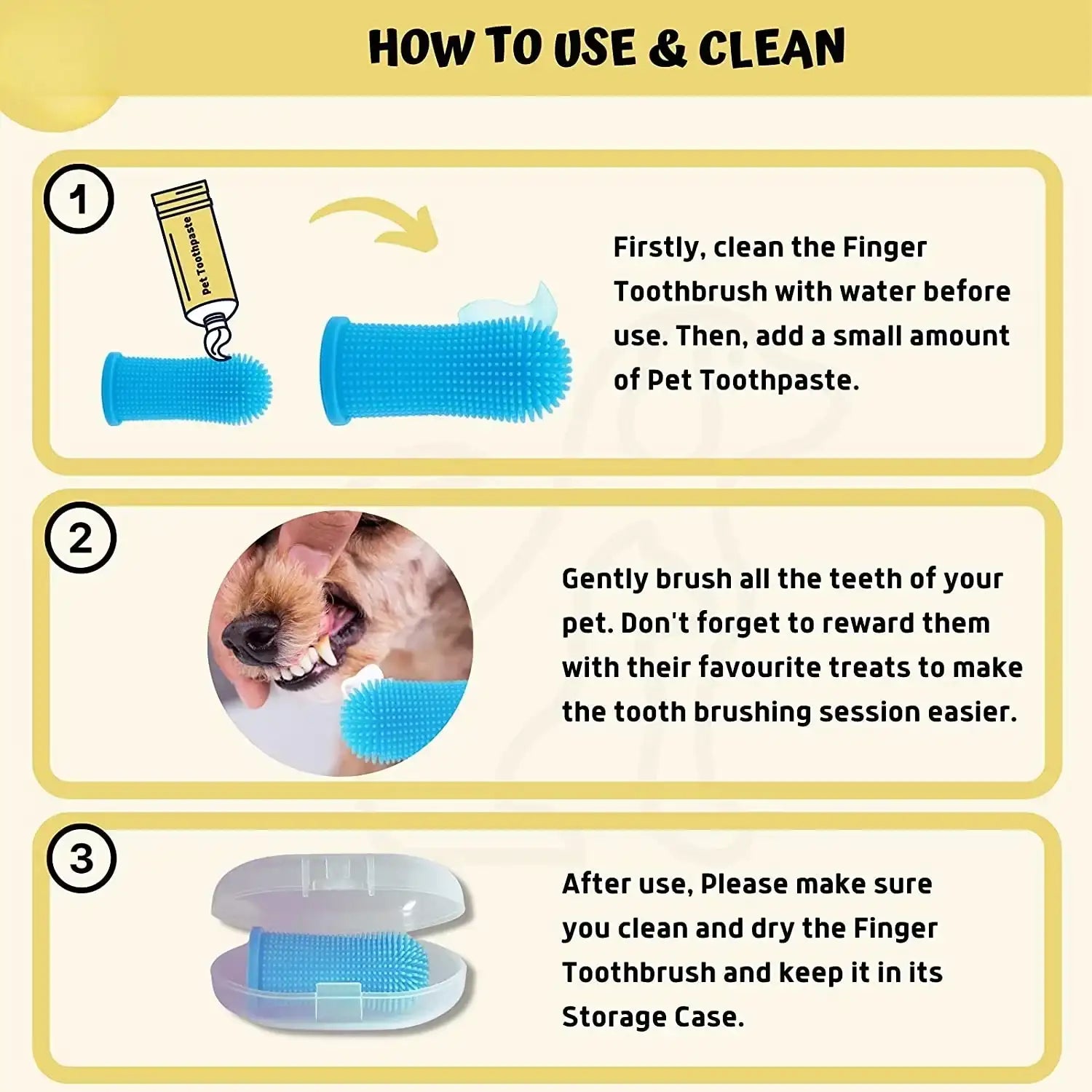 HOW TO USE & CLEAN

1

Pet Toothpaste

Firstly, clean the Finger Toothbrush with water before use. Then, add a small amount of Pet Toothpaste.

2

Gently brush all the teeth of your pet. Don't forget to reward them with their favourite treats to make the tooth brushing session easier.

3

After use, Please make sure you clean and dry the Finger Toothbrush and keep it in its Storage Case.