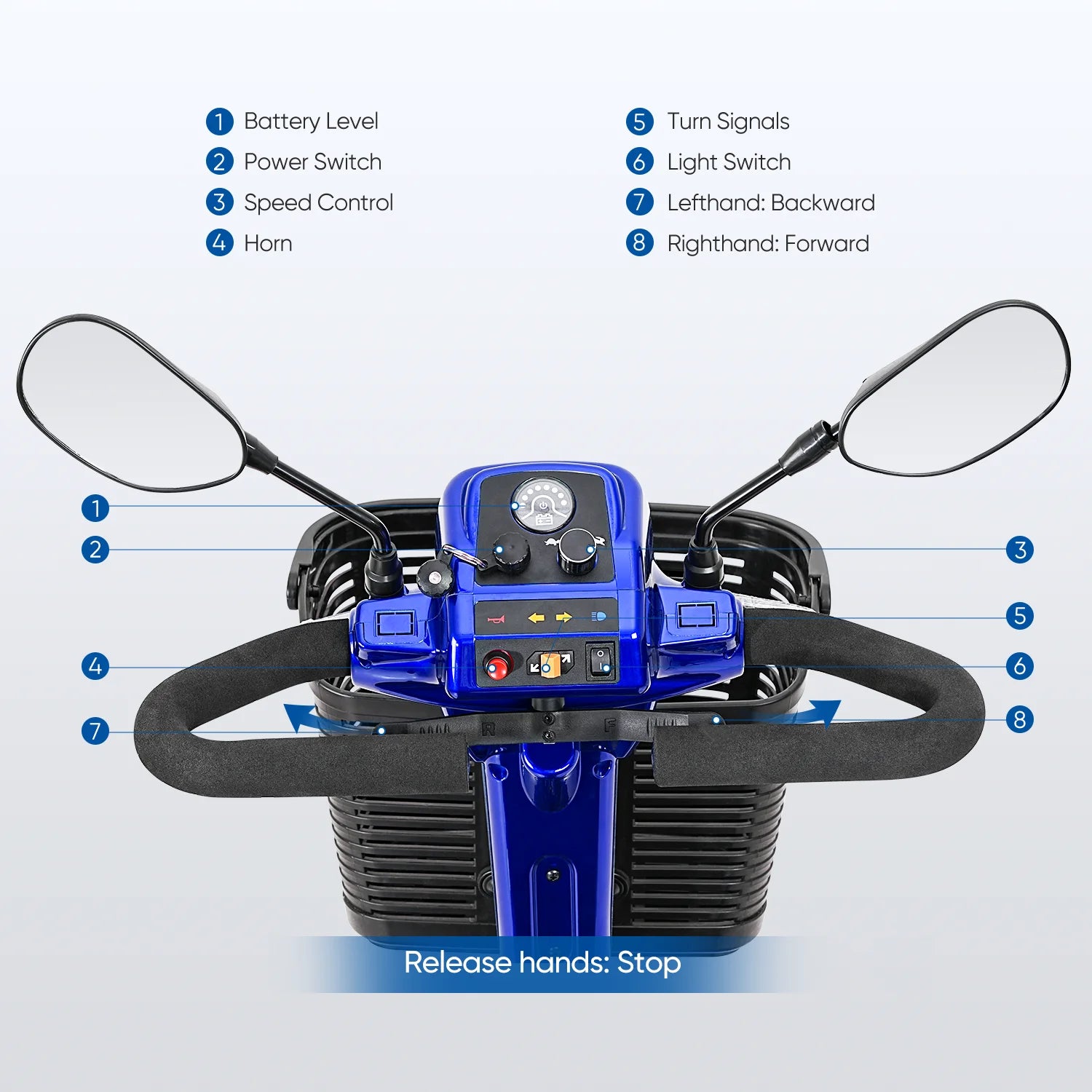 1 Battery Level
2 Power Switch
3 Speed Control
4 Horn

5 Turn Signals
6 Light Switch
7 Lefthand: Backward
8 Righthand: Forward

1
2
4
7
3
5
6
8

R
F

Release hands: Stop