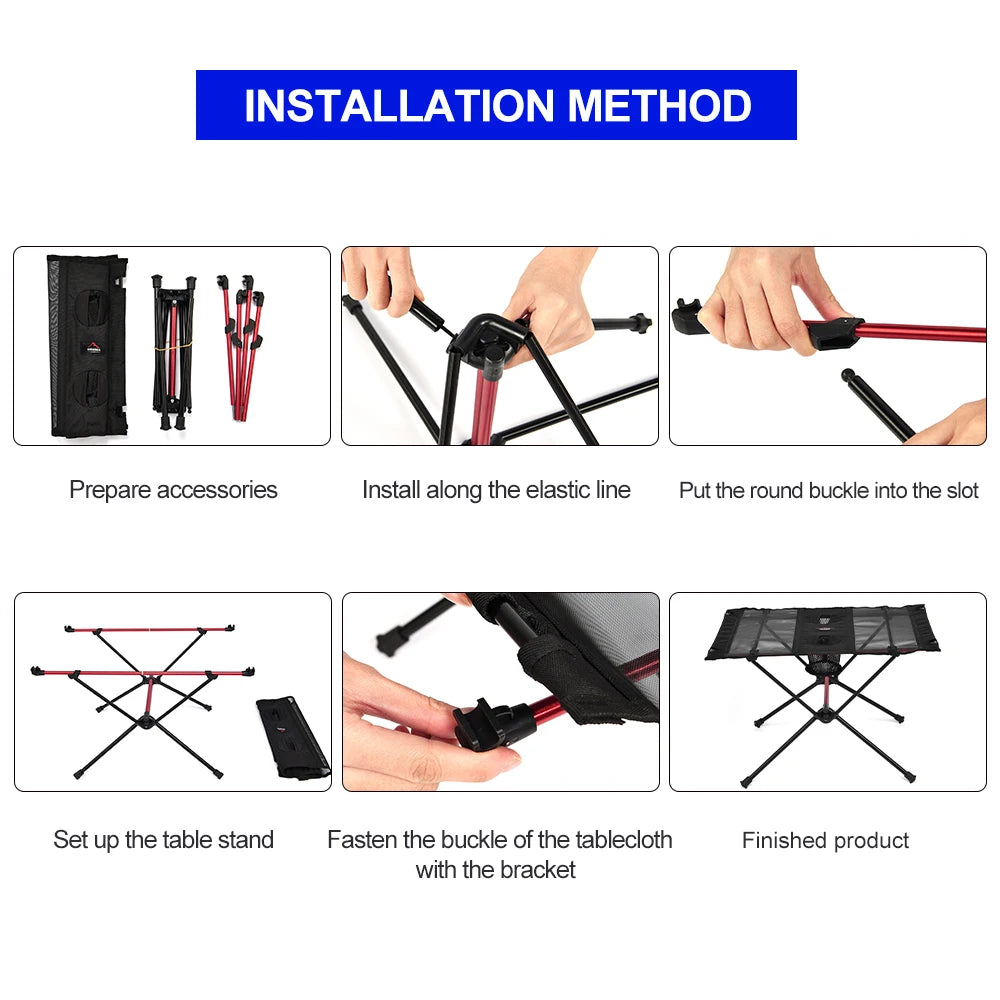 INSTALLATION METHOD

Prepare accessories

Install along the elastic line

Put the round buckle into the slot

Set up the table stand

Fasten the buckle of the tablecloth with the bracket

Finished product