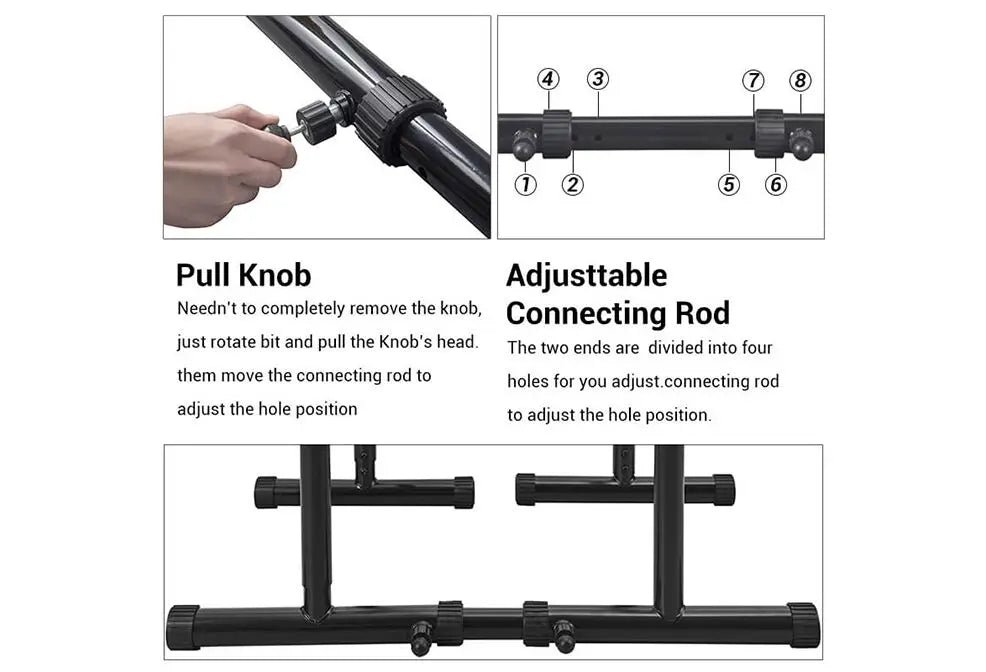 ④ ③ ⑦ ⑧
① ② ⑤ ⑥

Pull Knob
Needn't to completely remove the knob, just rotate bit and pull the Knob's head. them move the connecting rod to adjust the hole position

Adjusttable Connecting Rod
The two ends are divided into four holes for you adjust.connecting rod to adjust the hole position.