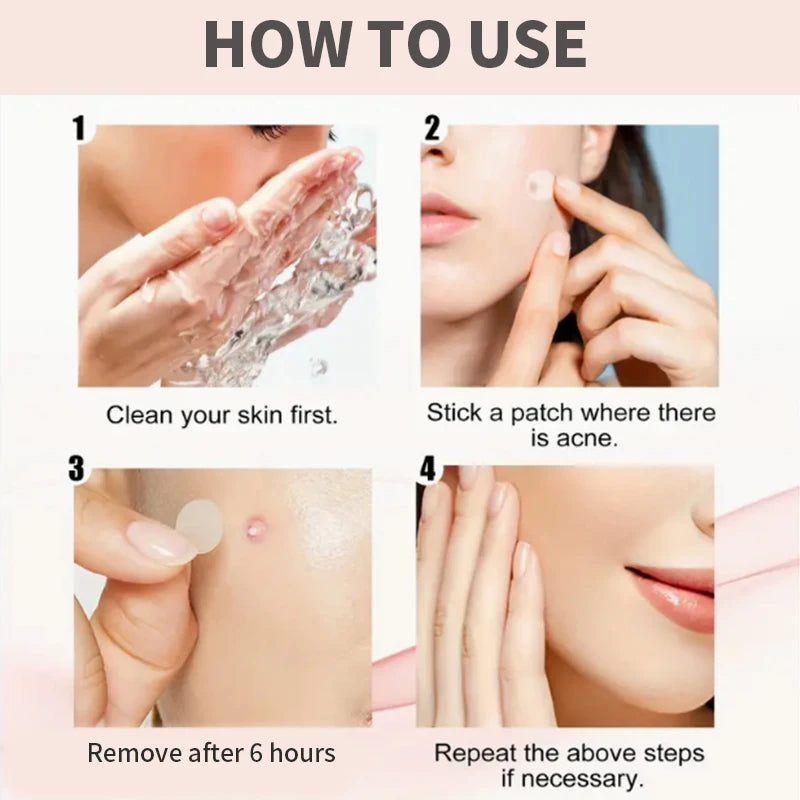 HOW TO USE

1

Clean your skin first.

2

Stick a patch where there is acne.

3

Remove after 6 hours

4

Repeat the above steps if necessary.